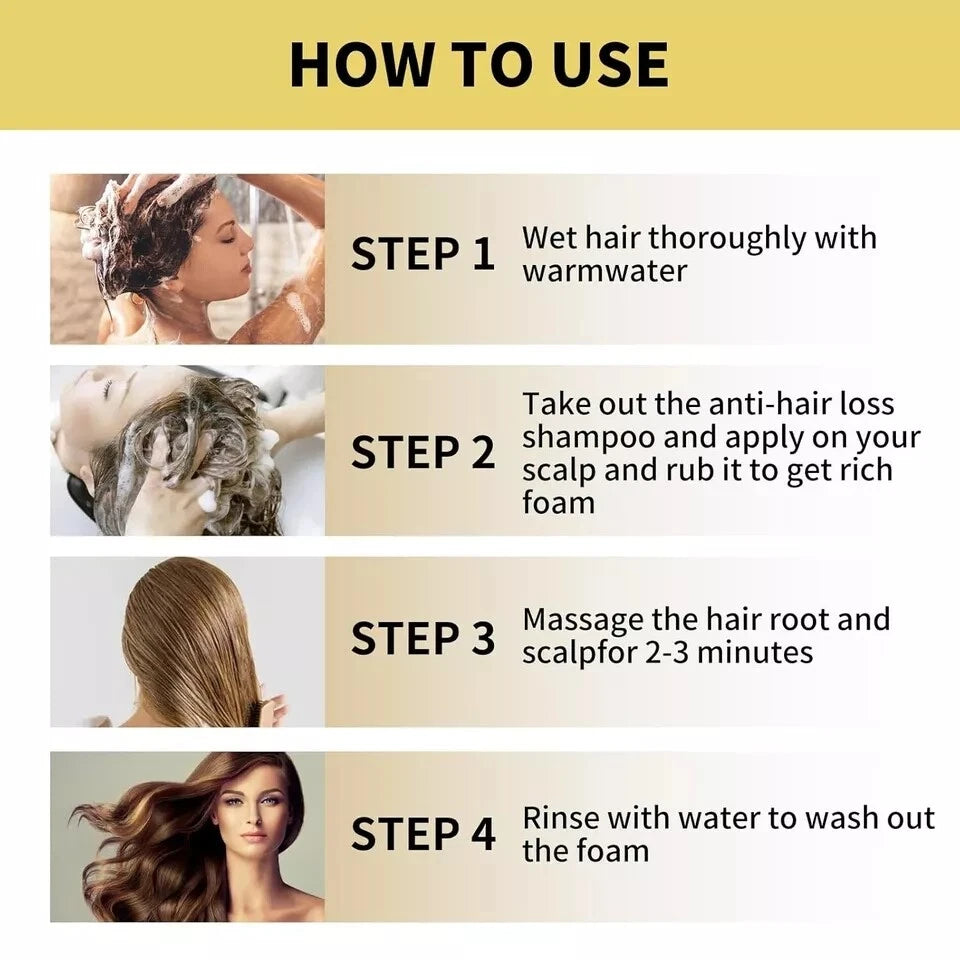 HOW TO USE

STEP 1 Wet hair thoroughly with warmwater

STEP 2 Take out the anti-hair loss shampoo and apply on your scalp and rub it to get rich foam

STEP 3 Massage the hair root and scalpfor 2-3 minutes

STEP 4 Rinse with water to wash out the foam