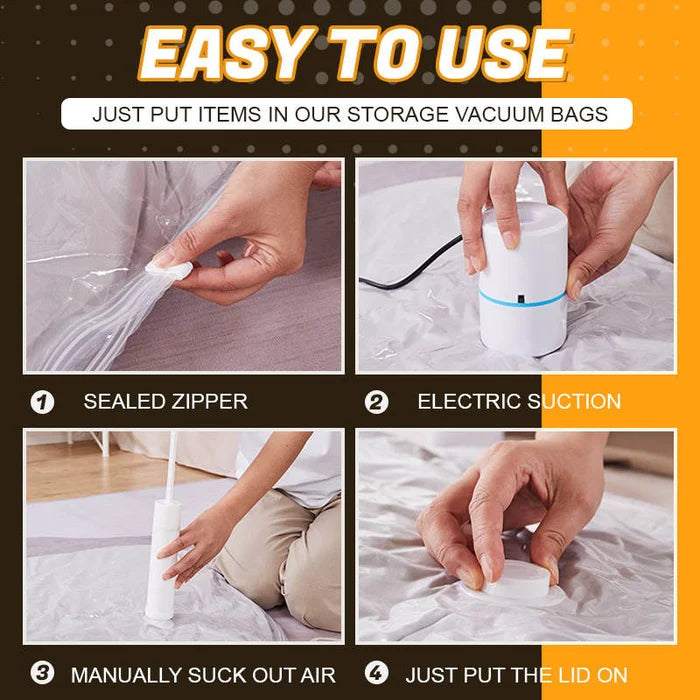 EASY TO USE

JUST PUT ITEMS IN OUR STORAGE VACUUM BAGS

1 SEALED ZIPPER

2 ELECTRIC SUCTION

3 MANUALLY SUCK OUT AIR

4 JUST PUT THE LID ON