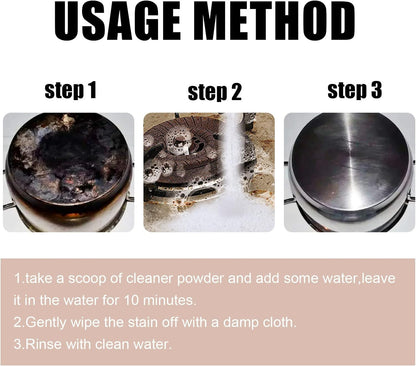 USAGE METHOD

step 1

step 2

step 3

1.take a scoop of cleaner powder and add some water,leave it in the water for 10 minutes.
2.Gently wipe the stain off with a damp cloth.
3.Rinse with clean water.