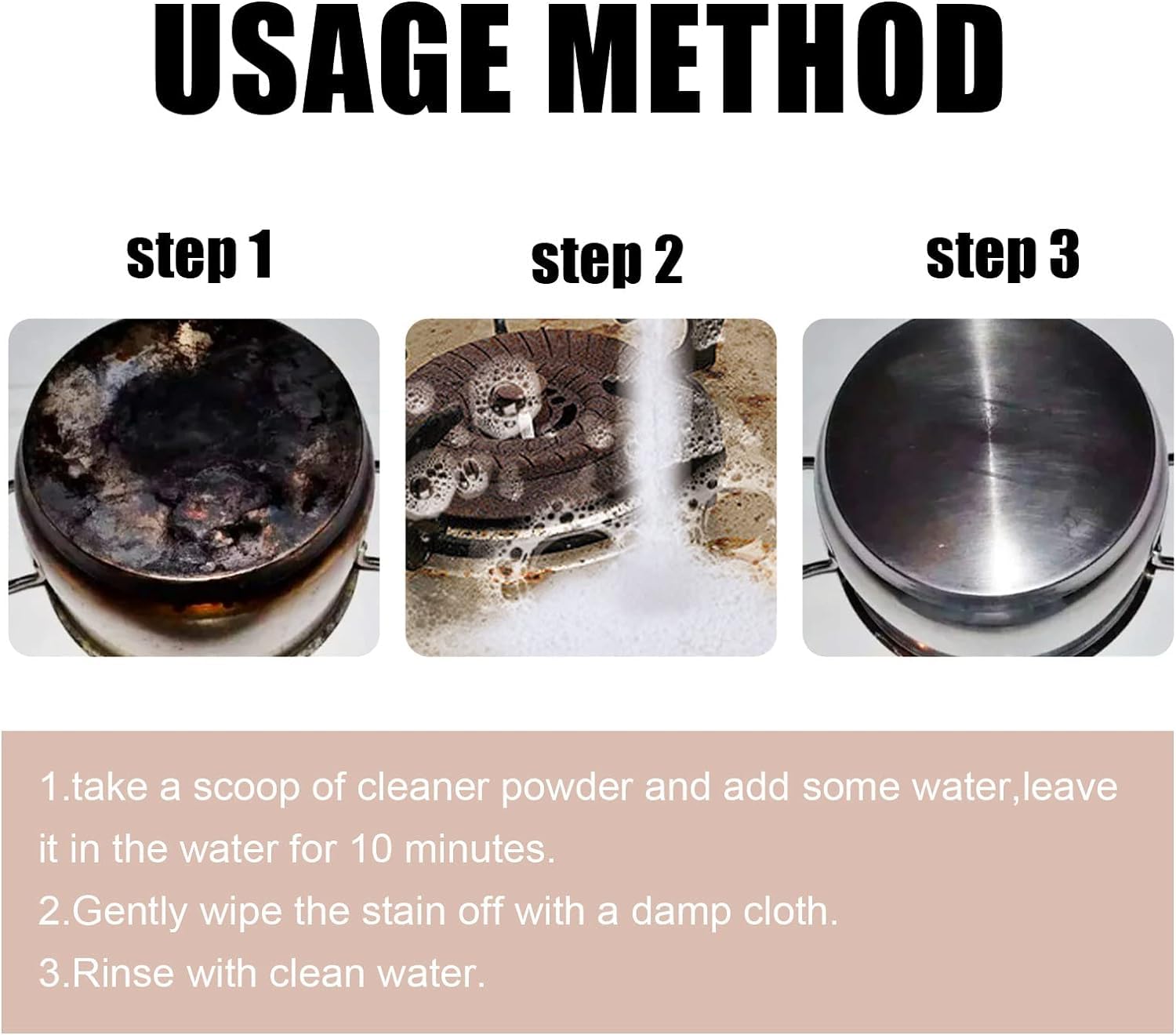 USAGE METHOD

step 1

step 2

step 3

1.take a scoop of cleaner powder and add some water,leave it in the water for 10 minutes.
2.Gently wipe the stain off with a damp cloth.
3.Rinse with clean water.