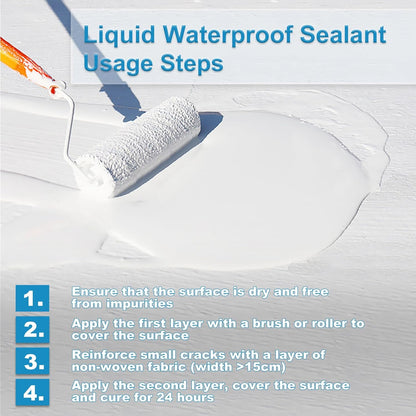 Liquid Waterproof Sealant Usage Steps

1. Ensure that the surface is dry and free from impurities

2. Apply the first layer with a brush or roller to cover the surface

3. Reinforce small cracks with a layer of non-woven fabric (width >15cm)

4. Apply the second layer, cover the surface and cure for 24 hours