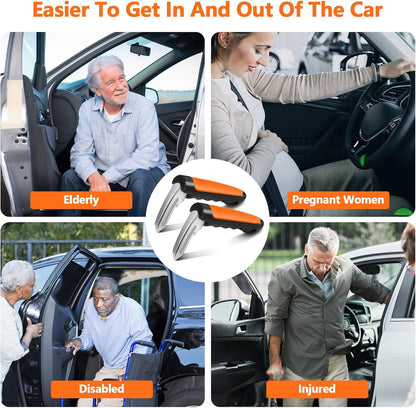 Easier To Get In And Out Of The Car

Elderly

Pregnant Women

Disabled

Injured