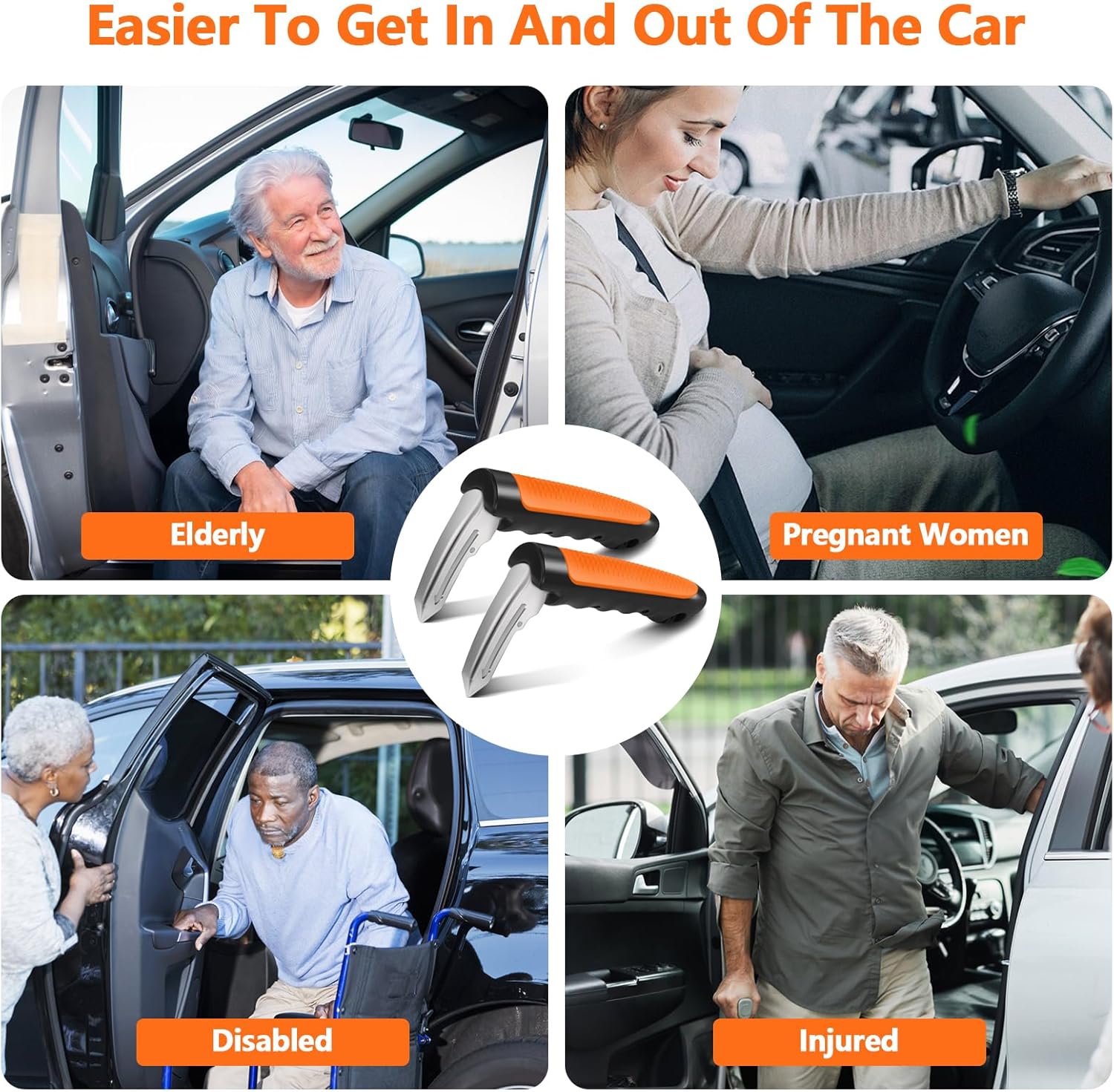 Easier To Get In And Out Of The Car

Elderly

Pregnant Women

Disabled

Injured