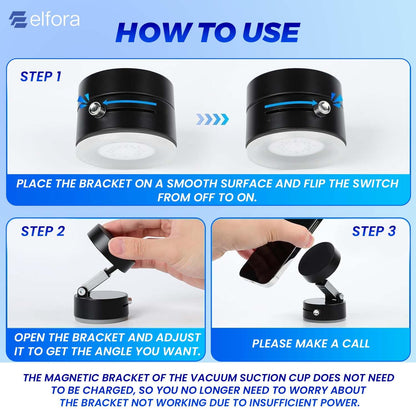 elfora

HOW TO USE

STEP 1

PLACE THE BRACKET ON A SMOOTH SURFACE AND FLIP THE SWITCH FROM OFF TO ON.

STEP 2

OPEN THE BRACKET AND ADJUST IT TO GET THE ANGLE YOU WANT.

STEP 3

PLEASE MAKE A CALL

THE MAGNETIC BRACKET OF THE VACUUM SUCTION CUP DOES NOT NEED TO BE CHARGED, SO YOU NO LONGER NEED TO WORRY ABOUT THE BRACKET NOT WORKING DUE TO INSUFFICIENT POWER.