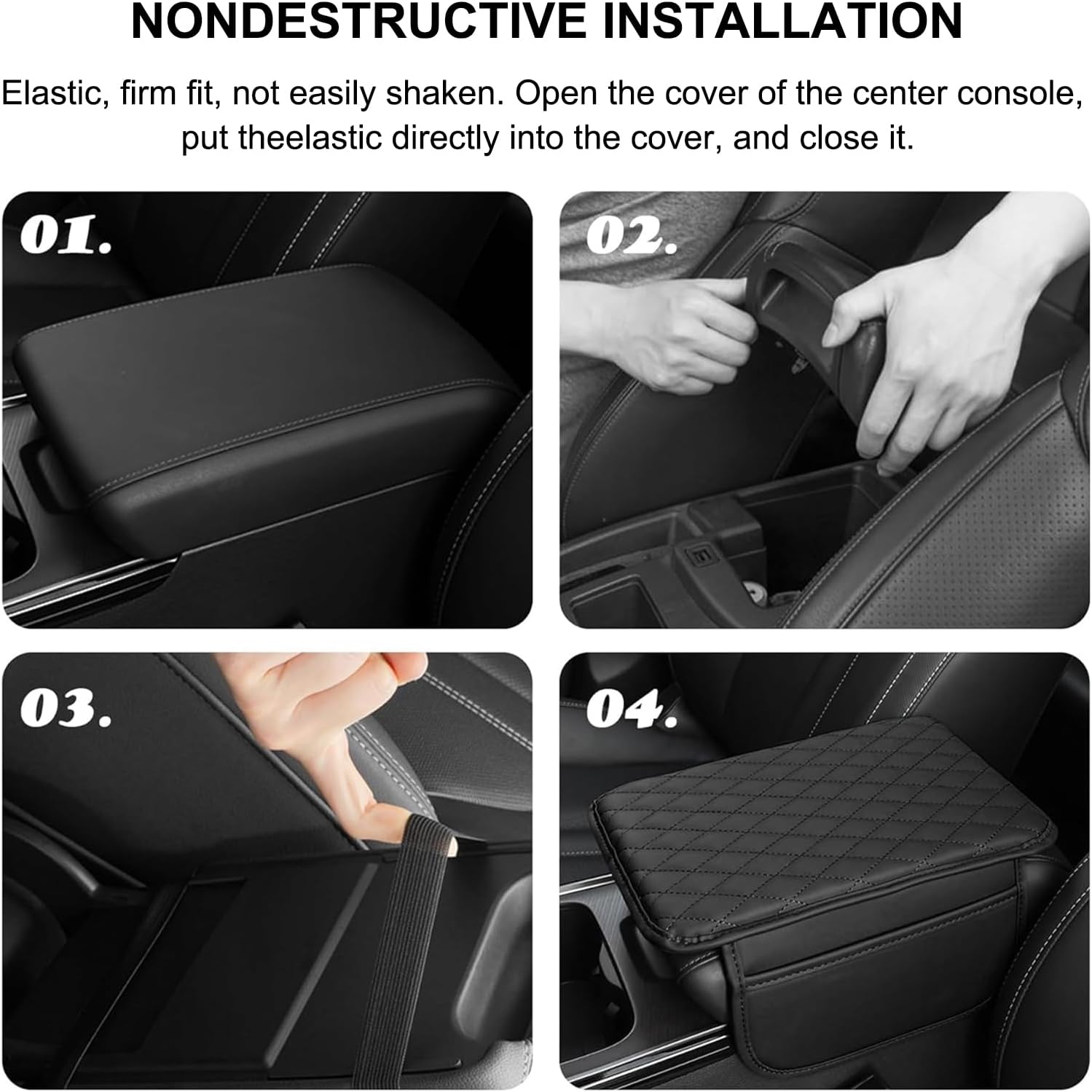 NONDESTRUCTIVE INSTALLATION

Elastic, firm fit, not easily shaken. Open the cover of the center console, put theelastic directly into the cover, and close it.

01.

02.

03.

04.