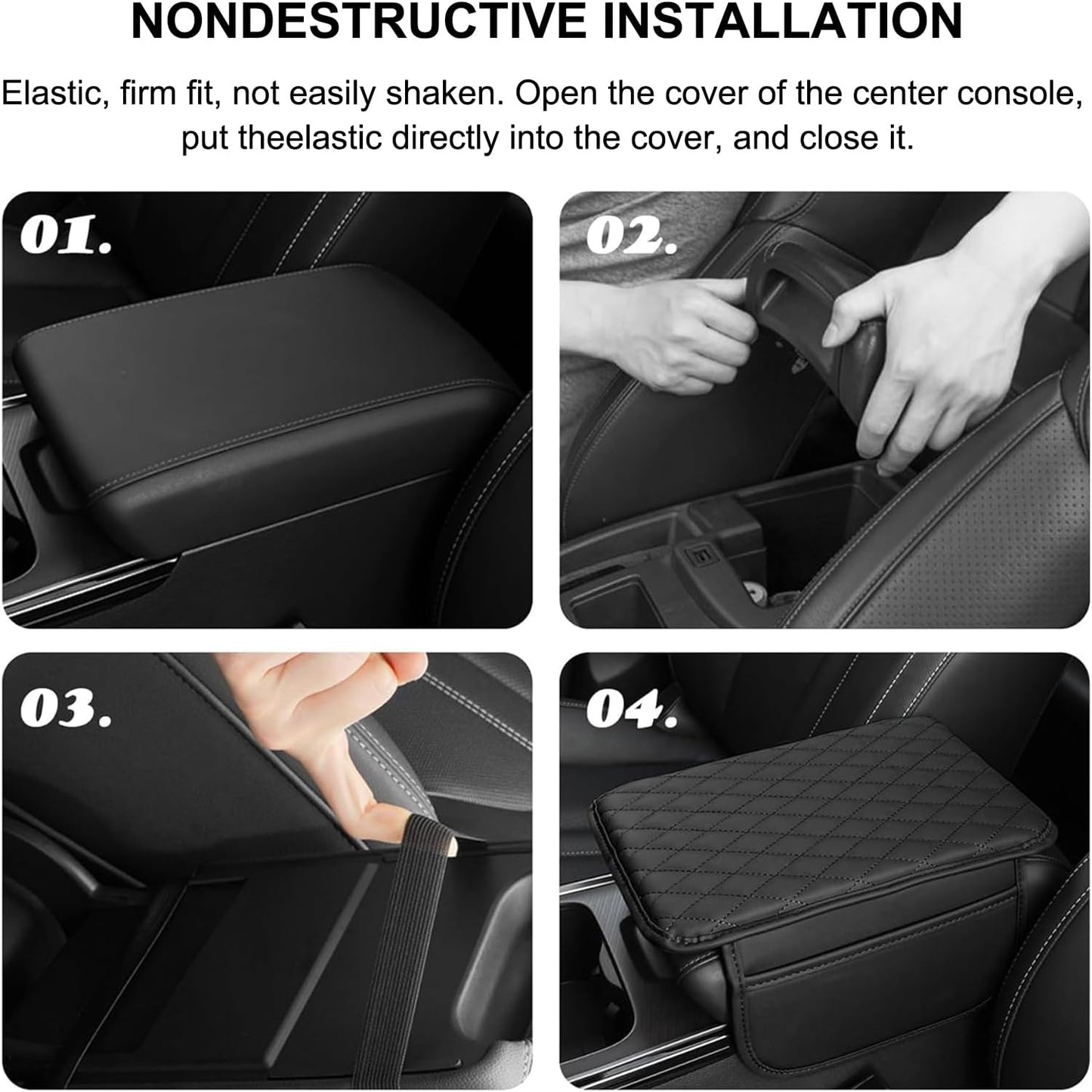 NONDESTRUCTIVE INSTALLATION

Elastic, firm fit, not easily shaken. Open the cover of the center console, put theelastic directly into the cover, and close it.

01.

02.

03.

04.