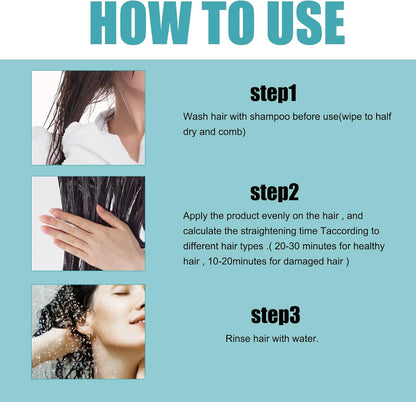 HOW TO USE

step1

Wash hair with shampoo before use(wipe to half dry and comb)

step2

Apply the product evenly on the hair , and calculate the straightening time Taccording to different hair types .( 20-30 minutes for healthy hair , 10-20minutes for damaged hair )

step3

Rinse hair with water.