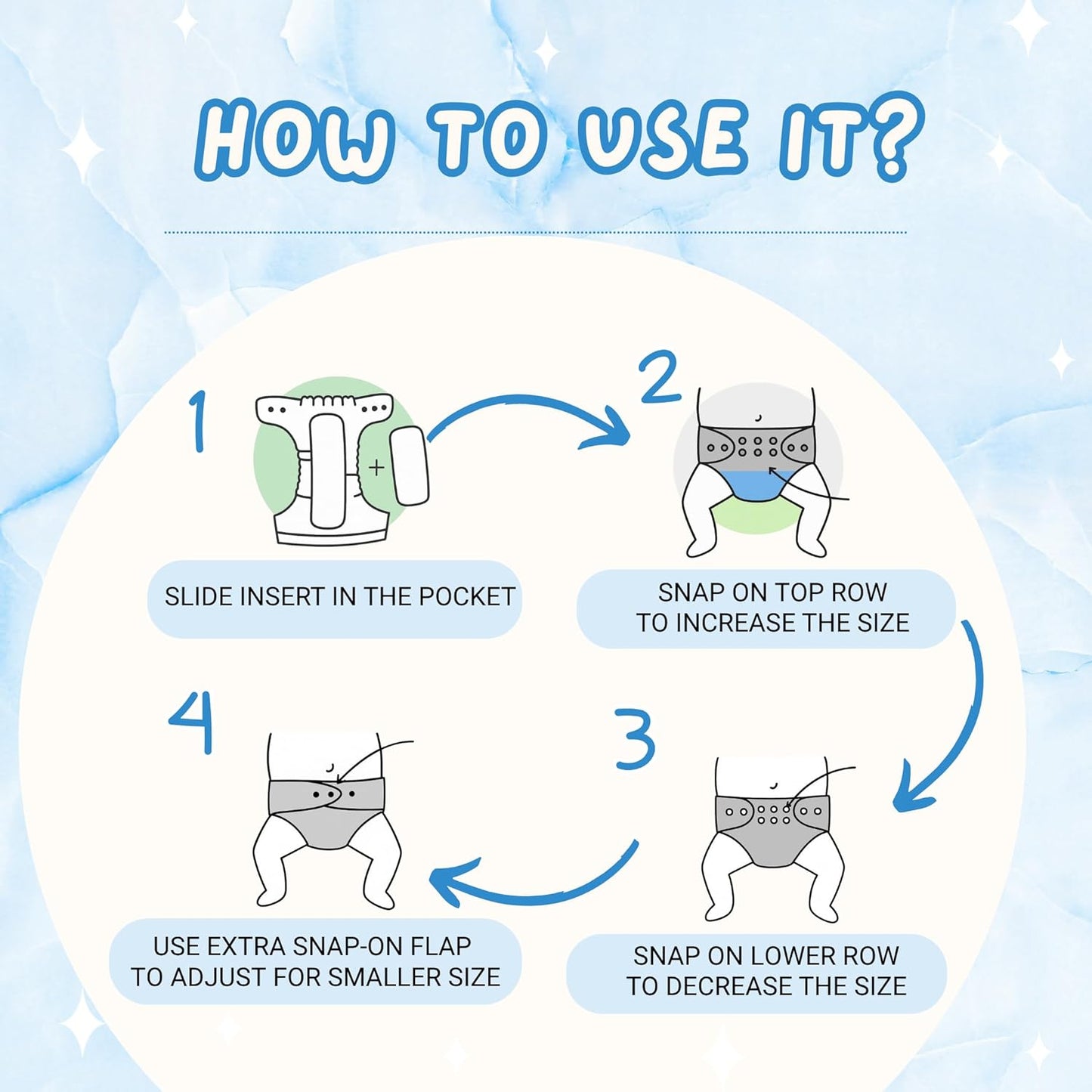 HOW TO USE IT?

1

+

SLIDE INSERT IN THE POCKET

2

SNAP ON TOP ROW TO INCREASE THE SIZE

3

SNAP ON LOWER ROW TO DECREASE THE SIZE

4

USE EXTRA SNAP-ON FLAP TO ADJUST FOR SMALLER SIZE