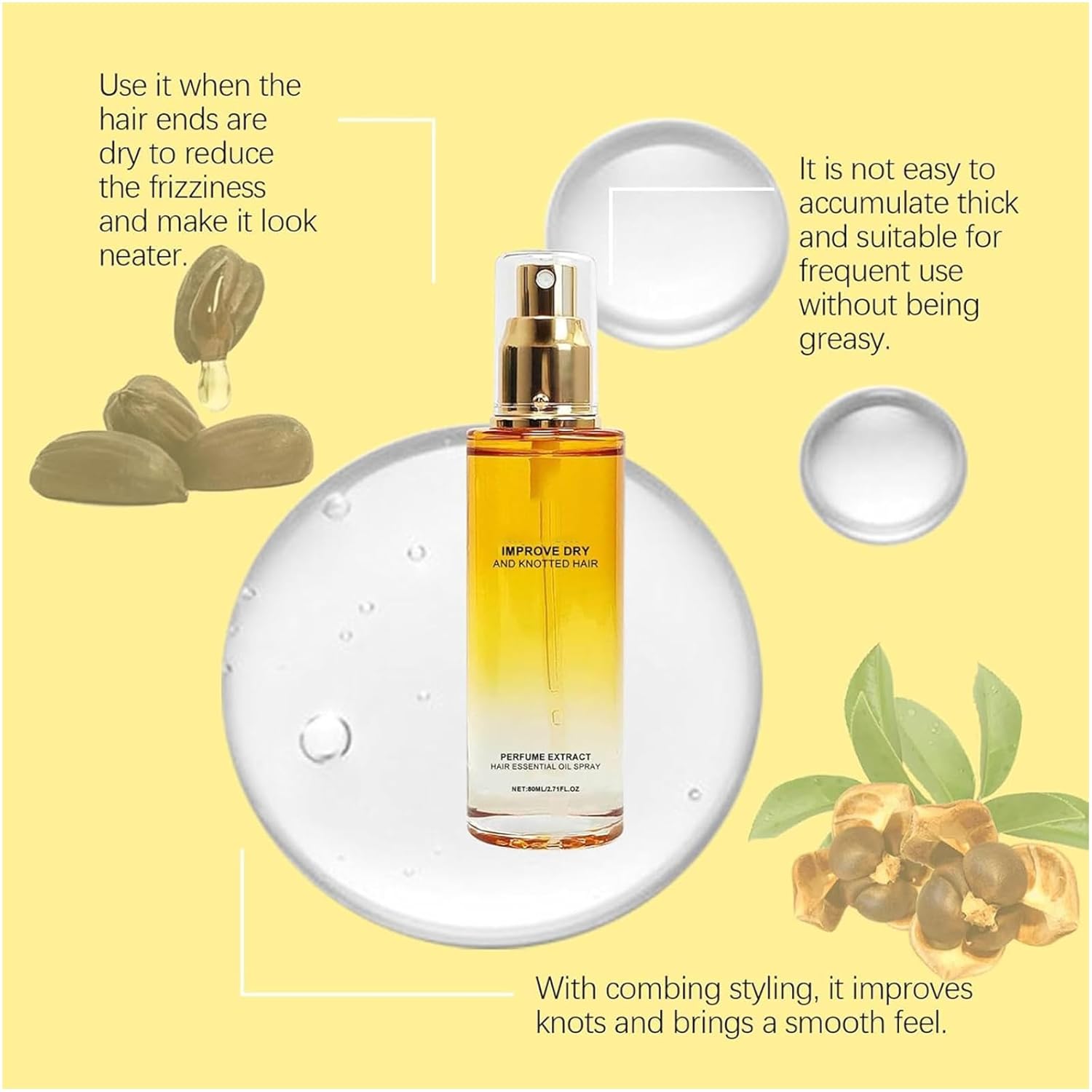 Use it when the hair ends are dry to reduce the frizziness and make it look neater.

It is not easy to accumulate thick and suitable for frequent use without being greasy.

IMPROVE DRY
AND KNOTTED HAIR

PERFUME EXTRACT
HAIR ESSENTIAL OIL SPRAY

NET:80ML/2.71FL.OZ

With combing styling, it improves knots and brings a smooth feel.