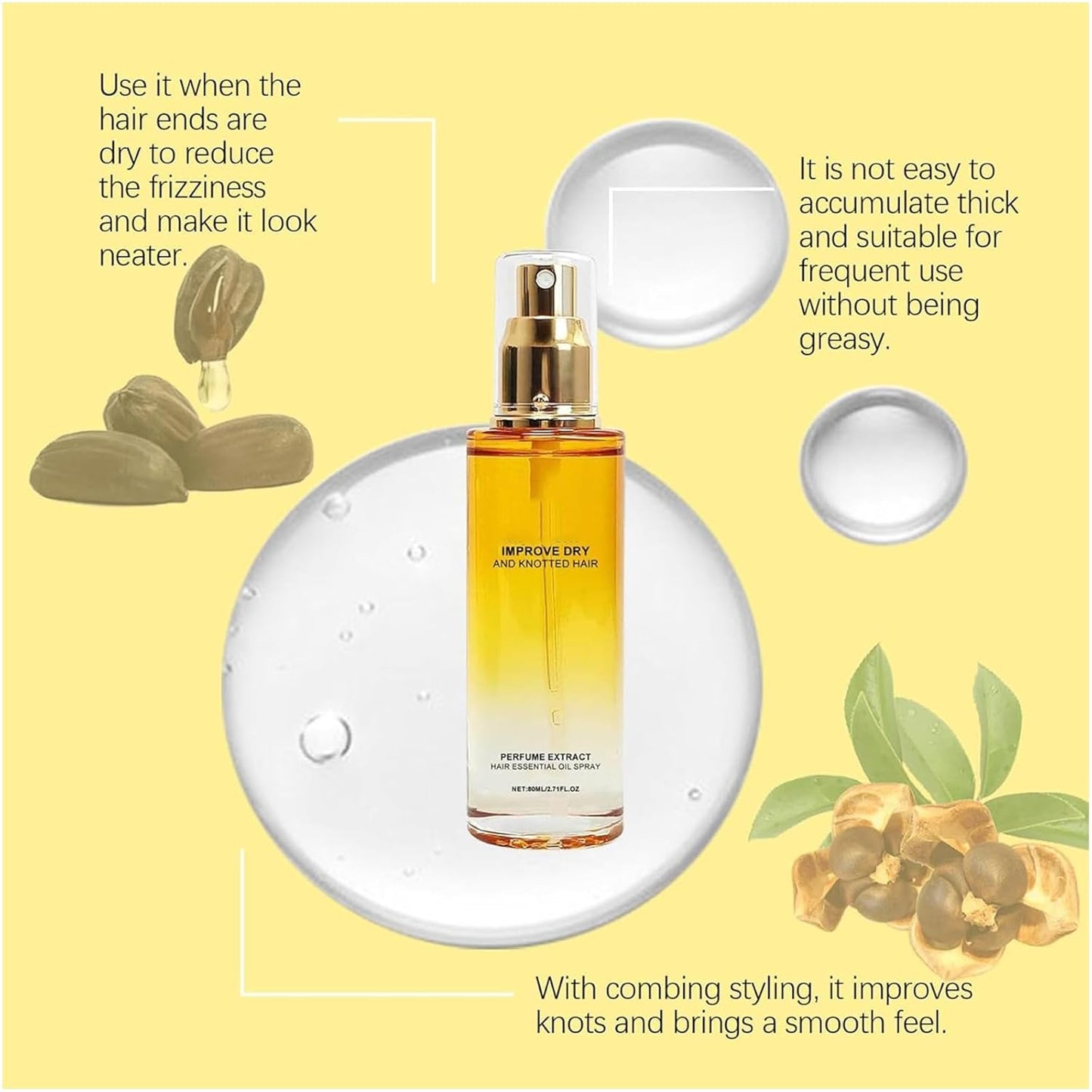 Use it when the hair ends are dry to reduce the frizziness and make it look neater.

It is not easy to accumulate thick and suitable for frequent use without being greasy.

IMPROVE DRY
AND KNOTTED HAIR

PERFUME EXTRACT
HAIR ESSENTIAL OIL SPRAY

NET:80ML/2.71FL.OZ

With combing styling, it improves knots and brings a smooth feel.