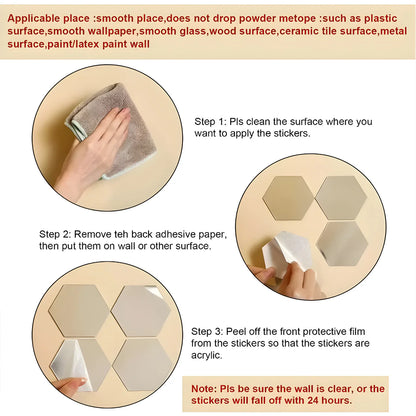 Applicable place :smooth place,does not drop powder metope :such as plastic surface,smooth wallpaper,smooth glass,wood surface,ceramic tile surface,metal surface,paint/latex paint wall

Step 1: Pls clean the surface where you want to apply the stickers.

Step 2: Remove teh back adhesive paper, then put them on wall or other surface.

Step 3: Peel off the front protective film from the stickers so that the stickers are acrylic.

Note: Pls be sure the wall is clear, or the stickers will fall off with 24 hours.