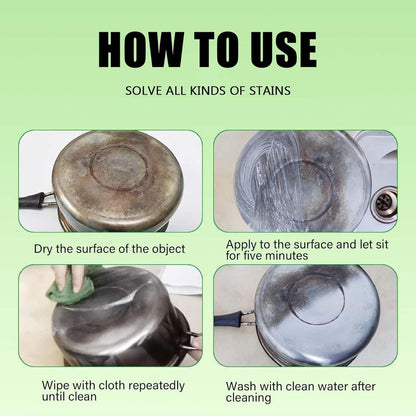 HOW TO USE

SOLVE ALL KINDS OF STAINS

Dry the surface of the object

Apply to the surface and let sit for five minutes

Wipe with cloth repeatedly until clean

Wash with clean water after cleaning