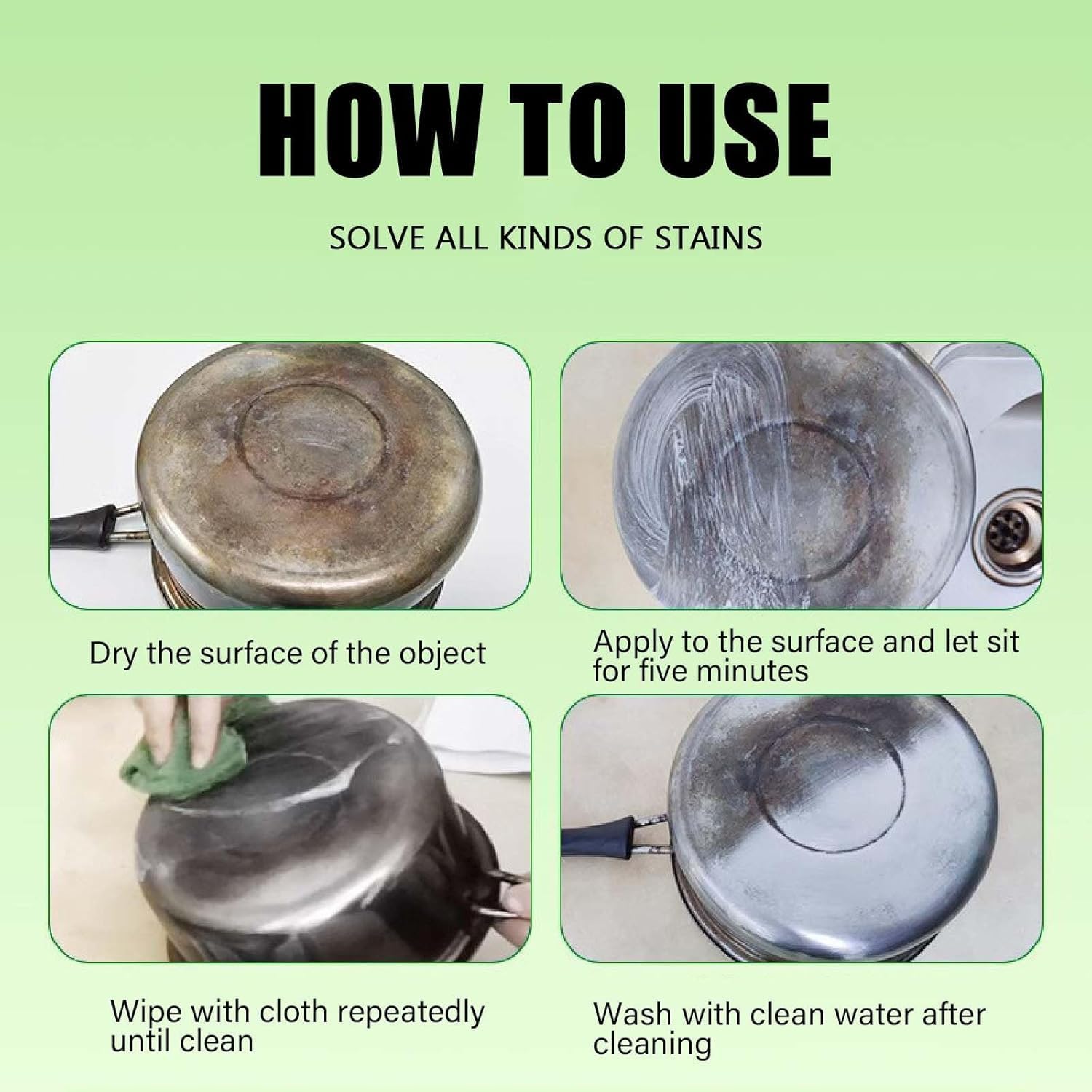 HOW TO USE

SOLVE ALL KINDS OF STAINS

Dry the surface of the object

Apply to the surface and let sit for five minutes

Wipe with cloth repeatedly until clean

Wash with clean water after cleaning