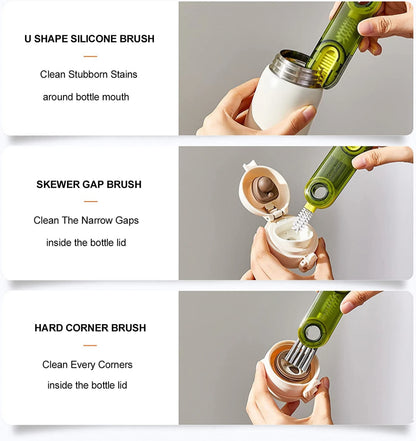 U SHAPE SILICONE BRUSH

Clean Stubborn Stains around bottle mouth

SKEWER GAP BRUSH

Clean The Narrow Gaps inside the bottle lid

HARD CORNER BRUSH

Clean Every Corners inside the bottle lid