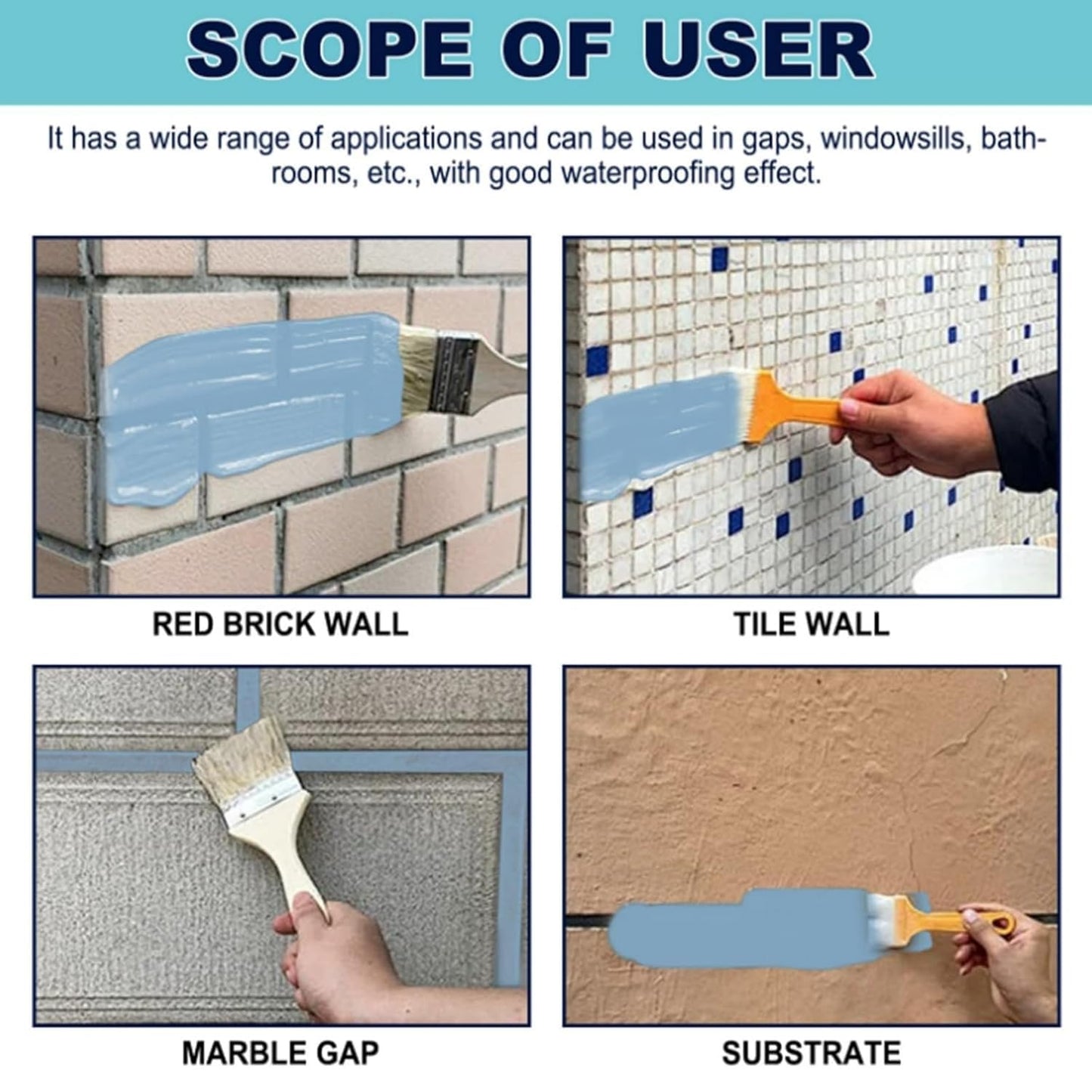 SCOPE OF USER

It has a wide range of applications and can be used in gaps, windowsills, bathrooms, etc., with good waterproofing effect.

RED BRICK WALL

TILE WALL

MARBLE GAP

SUBSTRATE