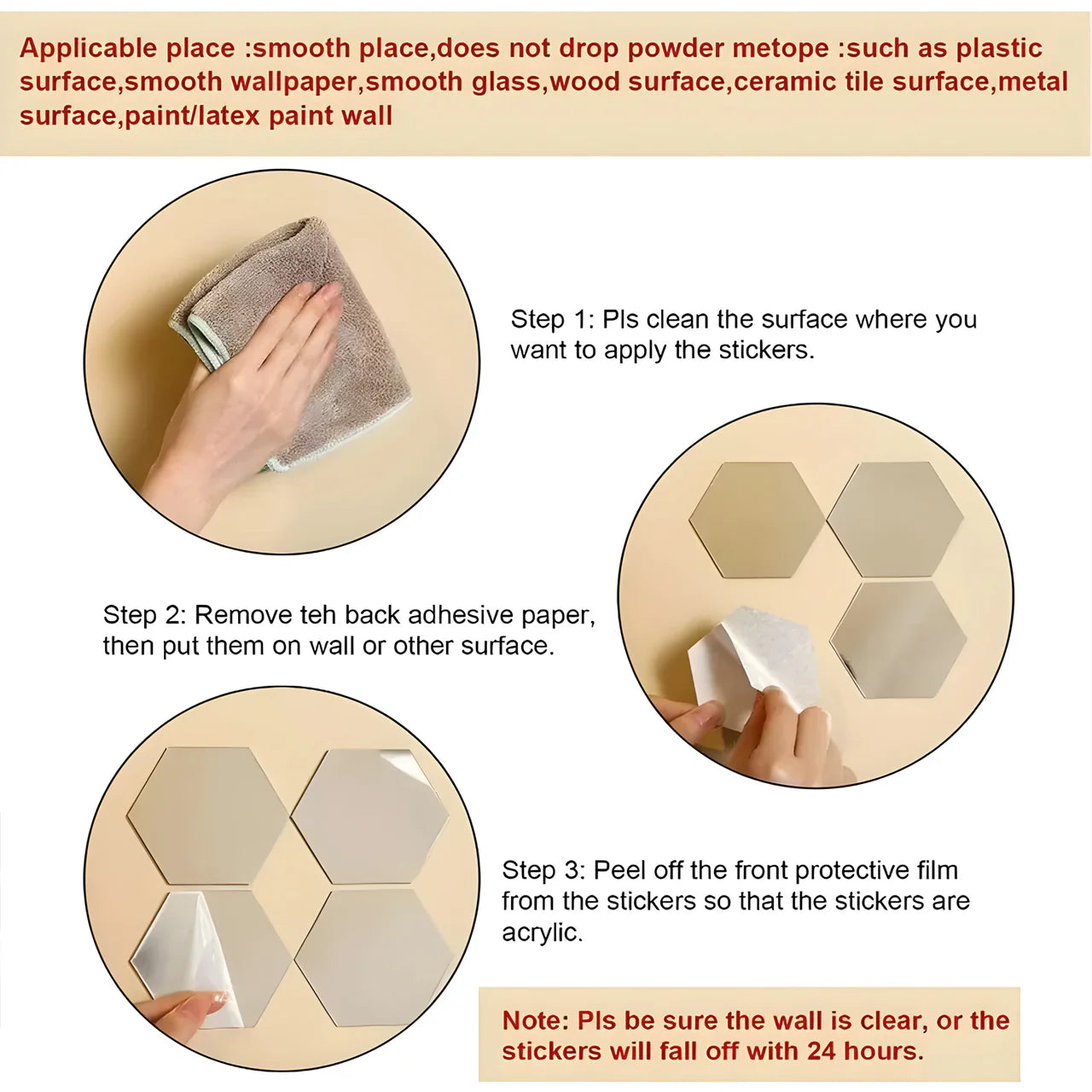 Applicable place :smooth place,does not drop powder metope :such as plastic surface,smooth wallpaper,smooth glass,wood surface,ceramic tile surface,metal surface,paint/latex paint wall

Step 1: Pls clean the surface where you want to apply the stickers.

Step 2: Remove teh back adhesive paper, then put them on wall or other surface.

Step 3: Peel off the front protective film from the stickers so that the stickers are acrylic.

Note: Pls be sure the wall is clear, or the stickers will fall off with 24 hours.